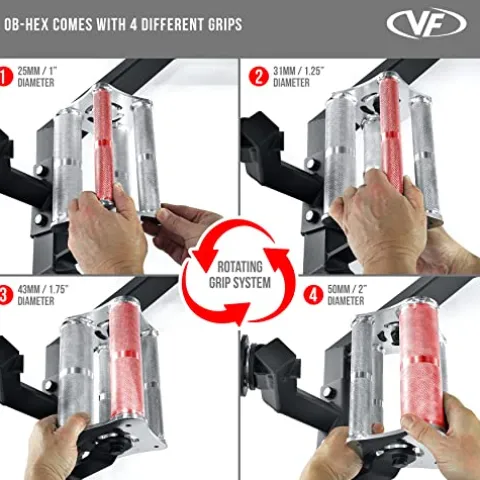 OB-HEX COMES WITH 4 DIFFERENT GRIPS

VF

1 25MM / 1" DIAMETER

2 31MM / 1.25" DIAMETER

ROTATING GRIP SYSTEM

3 43MM / 1.75" DIAMETER

4 50MM / 2" DIAMETER