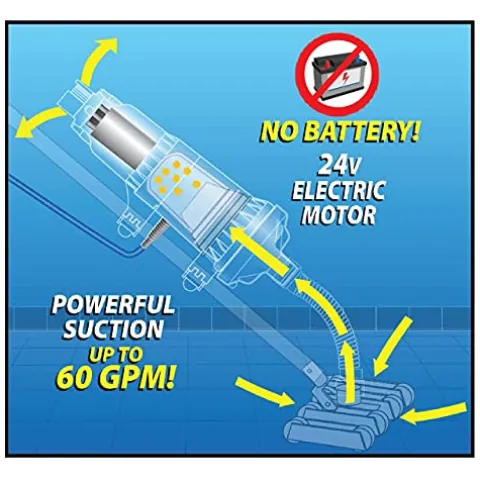 NO BATTERY!
24V
ELECTRIC
MOTOR

POWERFUL
SUCTION
UP TO
60 GPM!