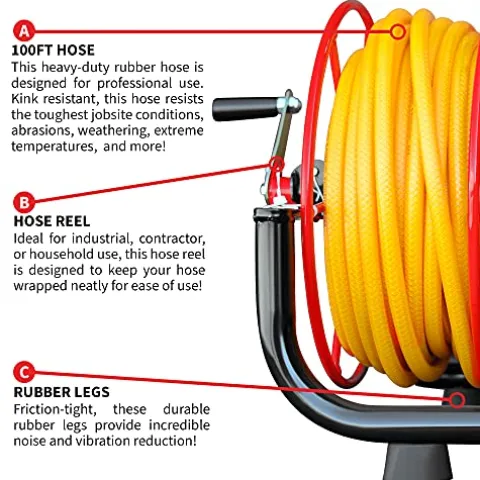 A
100FT HOSE
This heavy-duty rubber hose is designed for professional use. Kink resistant, this hose resists the toughest jobsite conditions, abrasions, weathering, extreme temperatures, and more!

B
HOSE REEL
Ideal for industrial, contractor, or household use, this hose reel is designed to keep your hose wrapped neatly for ease of use!

C
RUBBER LEGS
Friction-tight, these durable rubber legs provide incredible noise and vibration reduction!