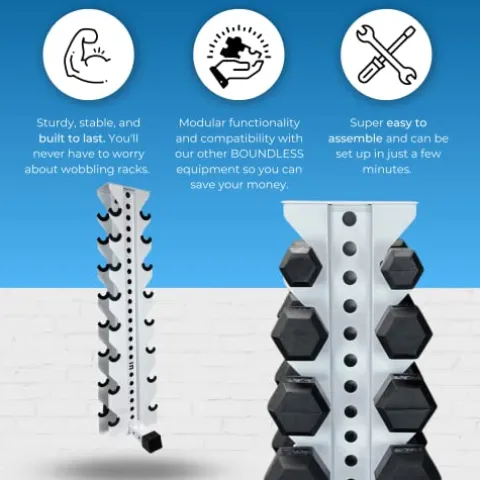 Sturdy, stable, and built to last. You'll never have to worry about wobbling racks.

Modular functionality and compatibility with our other BOUNDLESS equipment so you can save your money.

Super easy to assemble and can be set up in just a few minutes.