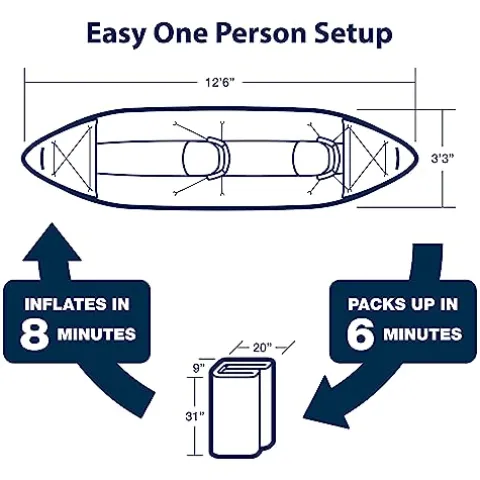 Easy One Person Setup

12'6"

3'3"

INFLATES IN
8 MINUTES

PACKS UP IN
6 MINUTES

20"

9"

31"