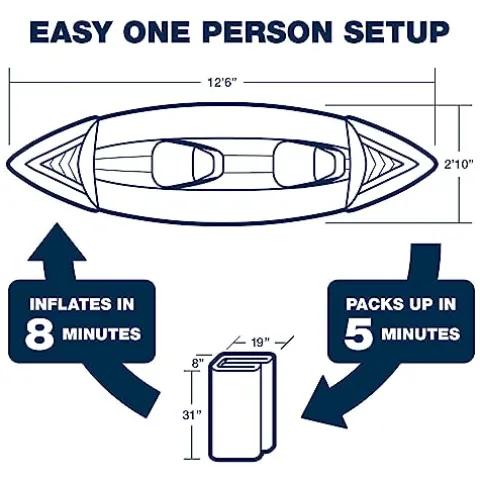 EASY ONE PERSON SETUP

12'6"

2'10"

INFLATES IN
8 MINUTES

PACKS UP IN
5 MINUTES

19"

8"

31"