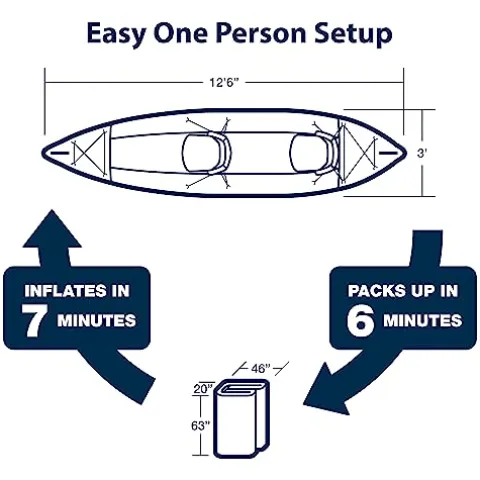 Easy One Person Setup

12'6"

3'

INFLATES IN 7 MINUTES

PACKS UP IN 6 MINUTES

46"

20"

63"