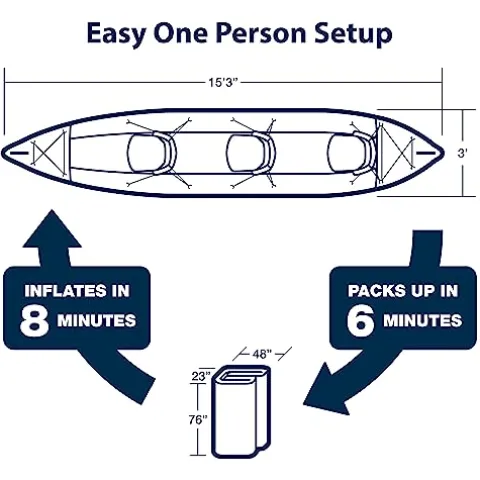 Easy One Person Setup

15'3"

3'

INFLATES IN 8 MINUTES

PACKS UP IN 6 MINUTES

48"

23"

76"