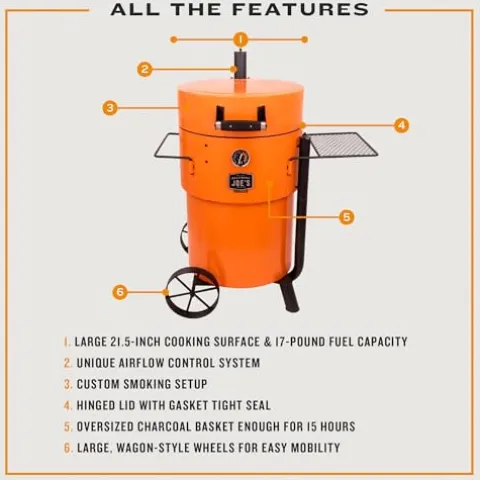 ALL THE FEATURES

1

2

3

4

5

6

JOE'S

1. LARGE 21.5-INCH COOKING SURFACE & 17-POUND FUEL CAPACITY
2. UNIQUE AIRFLOW CONTROL SYSTEM
3. CUSTOM SMOKING SETUP
4. HINGED LID WITH GASKET TIGHT SEAL
5. OVERSIZED CHARCOAL BASKET ENOUGH FOR 15 HOURS
6. LARGE, WAGON-STYLE WHEELS FOR EASY MOBILITY