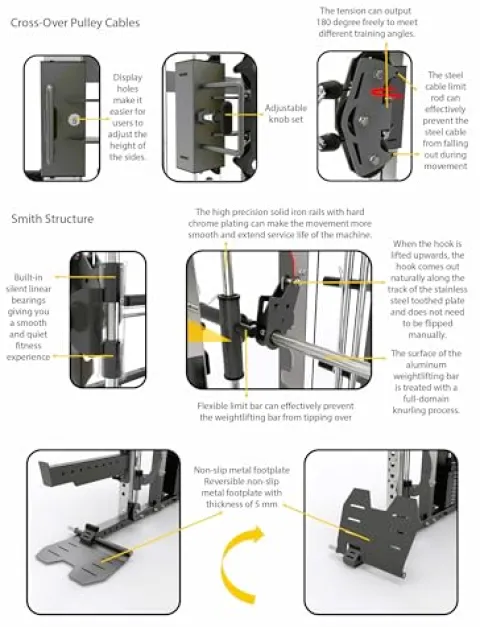 Cross-Over Pulley Cables

Display holes make it easier for users to adjust the height of the sides.

Adjustable knob set

The tension can output 180 degree freely to meet different training angles.

The steel cable limit rod can effectively prevent the steel cable from falling out during movement

Smith Structure

Built-in silent linear bearings giving you a smooth and quiet fitness experience

The high precision solid iron rails with hard chrome plating can make the movement more smooth and extend service life of the machine.

When the hook is lifted upwards, the hook comes out naturally along the track of the stainless steel toothed plate and does not need to be flipped manually.

The surface of the aluminum weightlifting bar is treated with a full-domain knurling process.

Flexible limit bar can effectively prevent the weightlifting bar from tipping over

Non-slip metal footplate Reversible non-slip metal footplate with thickness of 5 mm