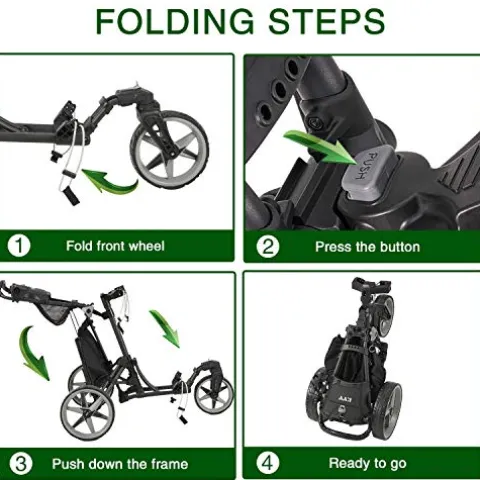 FOLDING STEPS

PUSH

1 Fold front wheel

2 Press the button

3 Push down the frame

4 Ready to go