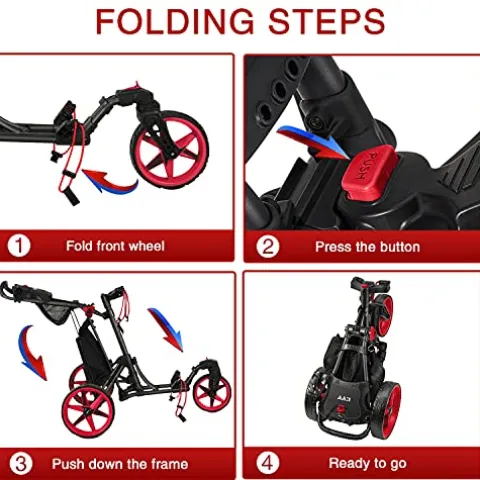 FOLDING STEPS

PUSH

1 Fold front wheel

2 Press the button

3 Push down the frame

4 Ready to go