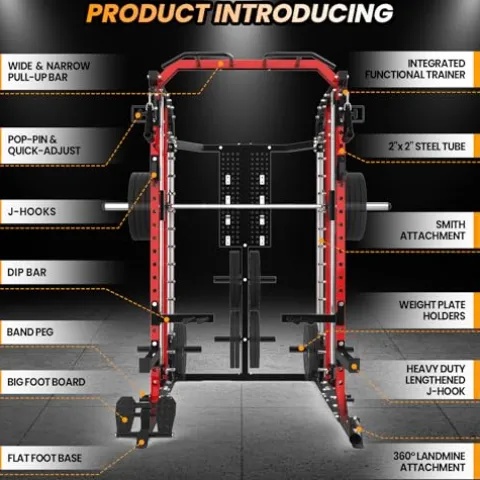 PRODUCT INTRODUCING

WIDE & NARROW PULL-UP BAR

POP-PIN & QUICK-ADJUST

J-HOOKS

DIP BAR

BAND PEG

BIG FOOT BOARD

FLAT FOOT BASE

INTEGRATED FUNCTIONAL TRAINER

2"x 2" STEEL TUBE

SMITH ATTACHMENT

WEIGHT PLATE HOLDERS

HEAVY DUTY LENGTHENED J-HOOK

360° LANDMINE ATTACHMENT