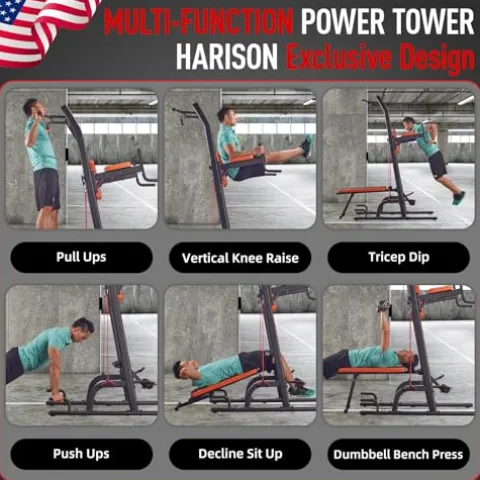 MULTI-FUNCTION POWER TOWER
HARISON Exclusive Design

Pull Ups

Vertical Knee Raise

Tricep Dip

Push Ups

Decline Sit Up

Dumbbell Bench Press