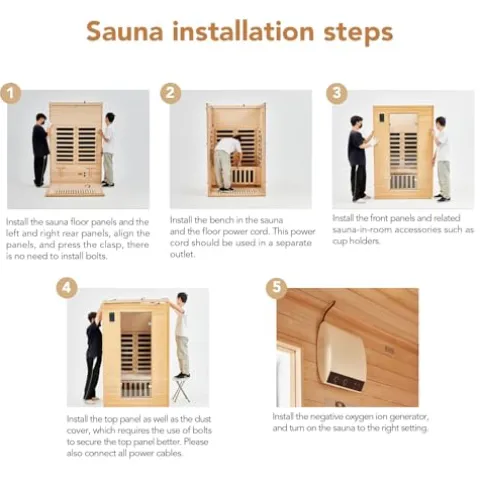 Sauna installation steps

1

Install the sauna floor panels and the left and right rear panels, align the panels, and press the clasp, there is no need to install bolts.

2

Install the bench in the sauna and the floor power cord. This power cord should be used in a separate outlet.

3

Install the front panels and related sauna-in-room accessories such as cup holders.

4

Install the top panel as well as the dust cover, which requires the use of bolts to secure the top panel better. Please also connect all power cables.

5

Install the negative oxygen ion generator, and turn on the sauna to the right setting.