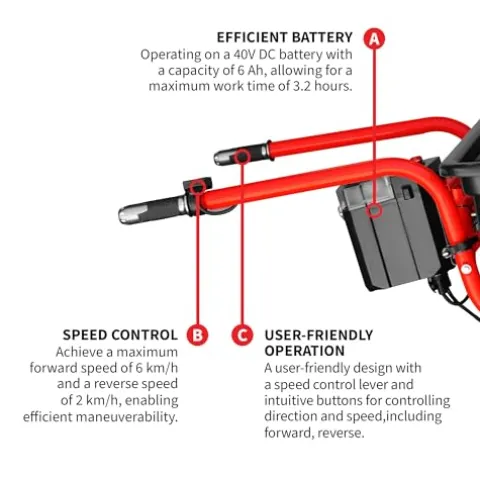 EFFICIENT BATTERY A
Operating on a 40V DC battery with a capacity of 6 Ah, allowing for a maximum work time of 3.2 hours.

SPEED CONTROL B
Achieve a maximum forward speed of 6 km/h and a reverse speed of 2 km/h, enabling efficient maneuverability.

C USER-FRIENDLY OPERATION
A user-friendly design with a speed control lever and intuitive buttons for controlling direction and speed,including forward, reverse.