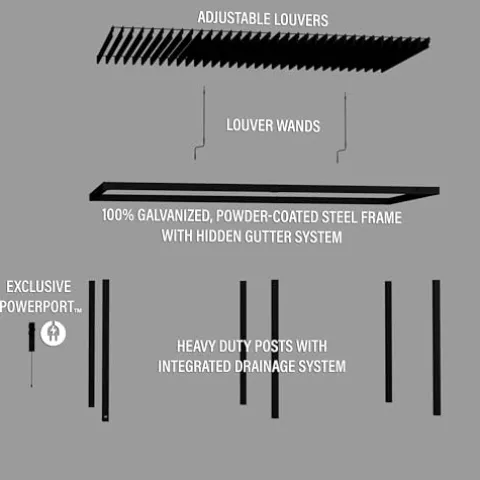 ADJUSTABLE LOUVERS

LOUVER WANDS

100% GALVANIZED, POWDER-COATED STEEL FRAME WITH HIDDEN GUTTER SYSTEM

EXCLUSIVE POWERPORT™

HEAVY DUTY POSTS WITH INTEGRATED DRAINAGE SYSTEM